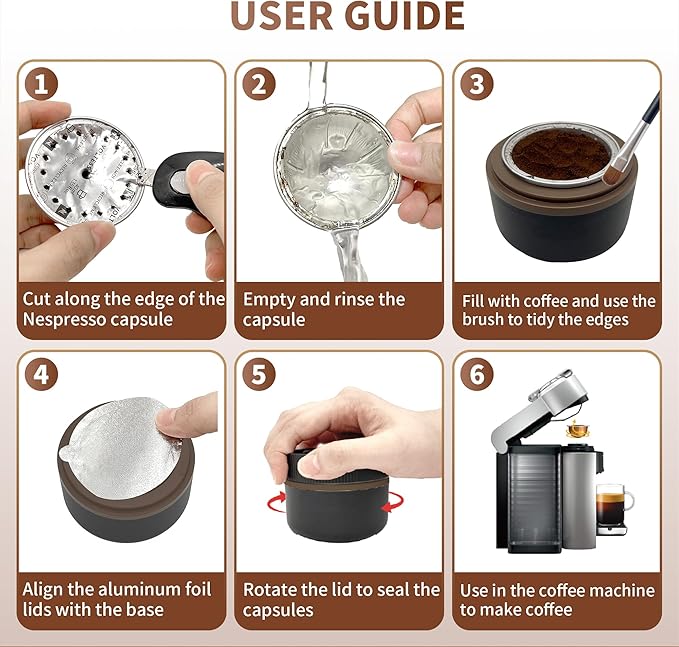 USER GUIDE

1

Cut along the edge of the Nespresso capsule

2

Empty and rinse the capsule

3

Fill with coffee and use the brush to tidy the edges

4

Align the aluminum foil lids with the base

5

Rotate the lid to seal the capsules

6

Use in the coffee machine to make coffee