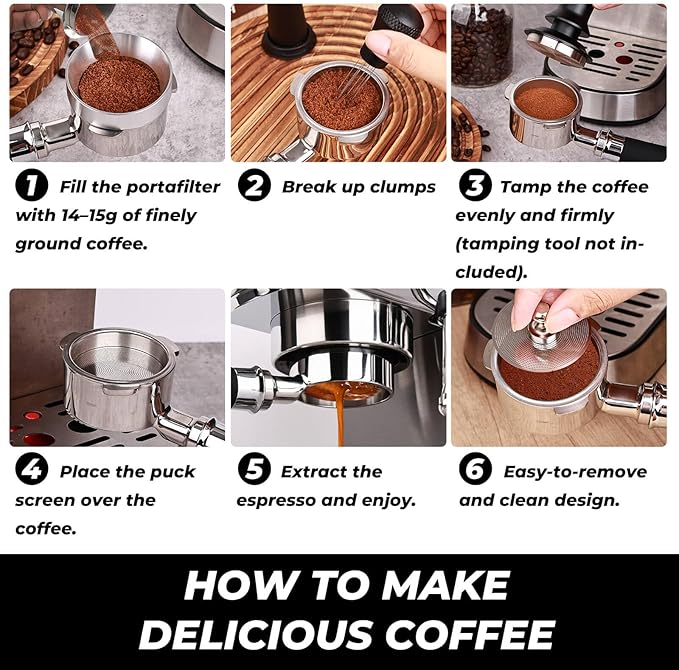 1 Fill the portafilter with 14–15g of finely ground coffee.

2 Break up clumps

3 Tamp the coffee evenly and firmly (tamping tool not included).

4 Place the puck screen over the coffee.

5 Extract the espresso and enjoy.

6 Easy-to-remove and clean design.

HOW TO MAKE DELICIOUS COFFEE