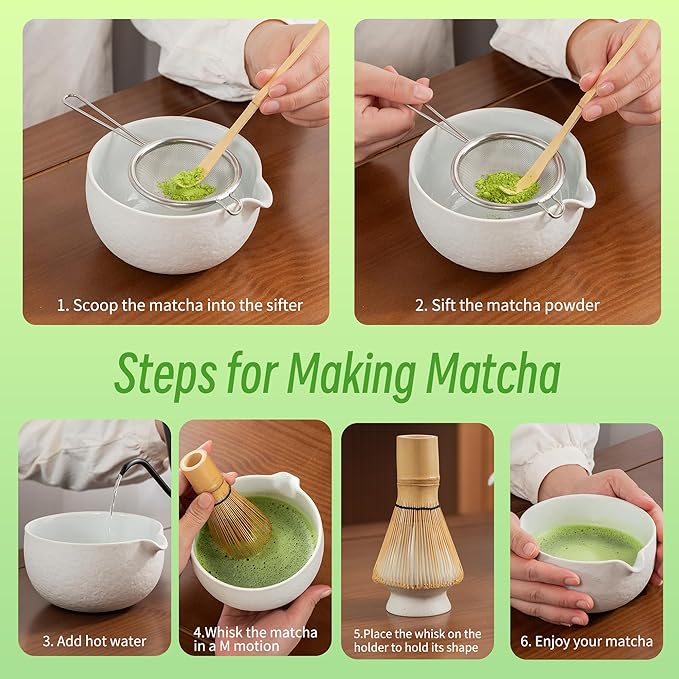 1. Scoop the matcha into the sifter

2. Sift the matcha powder

Steps for Making Matcha

3. Add hot water

4.Whisk the matcha in a M motion

5.Place the whisk on the holder to hold its shape

6. Enjoy your matcha