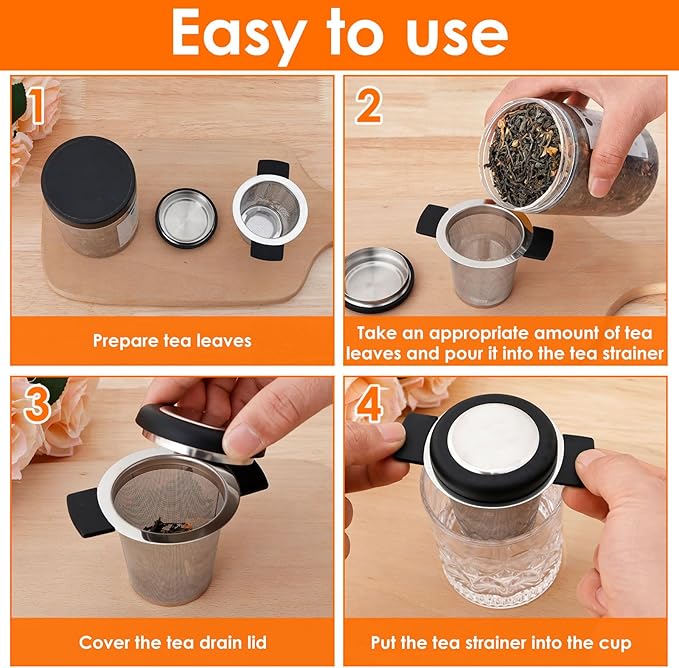 Easy to use

1

Prepare tea leaves

2

Take an appropriate amount of tea leaves and pour it into the tea strainer

3

Cover the tea drain lid

4

Put the tea strainer into the cup