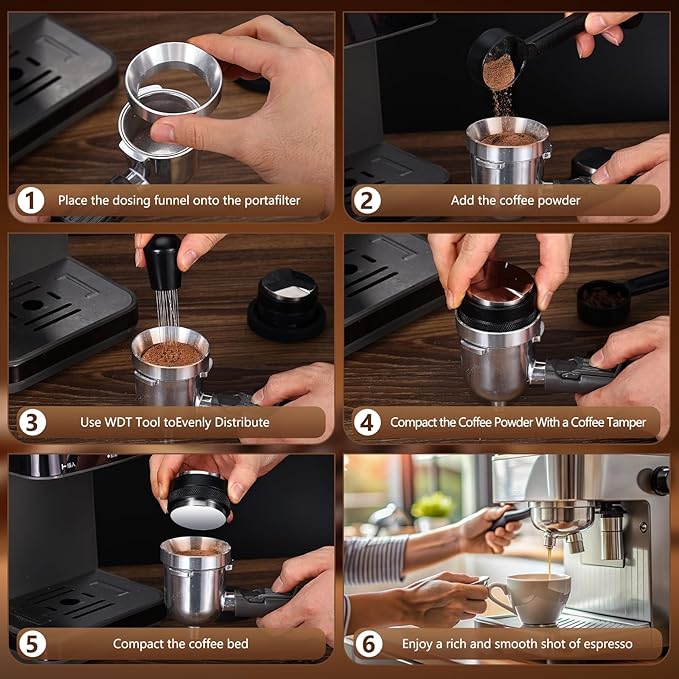 1 Place the dosing funnel onto the portafilter

2 Add the coffee powder

3 Use WDT Tool toEvenly Distribute

4 Compact the Coffee Powder With a Coffee Tamper

5 Compact the coffee bed

6 Enjoy a rich and smooth shot of espresso