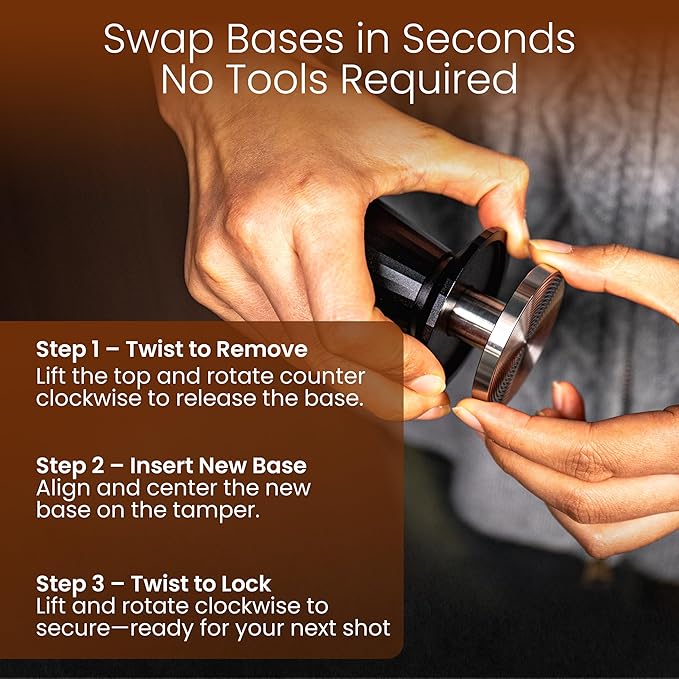 Swap Bases in Seconds
No Tools Required

Step 1 – Twist to Remove
Lift the top and rotate counter clockwise to release the base.

Step 2 – Insert New Base
Align and center the new base on the tamper.

Step 3 – Twist to Lock
Lift and rotate clockwise to secure—ready for your next shot