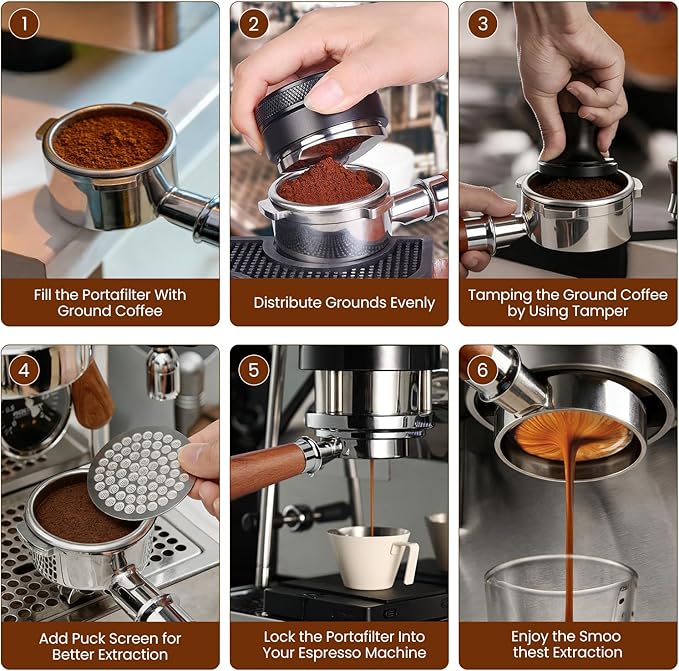 1

Fill the Portafilter With Ground Coffee

2

Distribute Grounds Evenly

3

Tamping the Ground Coffee by Using Tamper

4

Add Puck Screen for Better Extraction

5

Lock the Portafilter Into Your Espresso Machine

6

Enjoy the Smoo thest Extraction