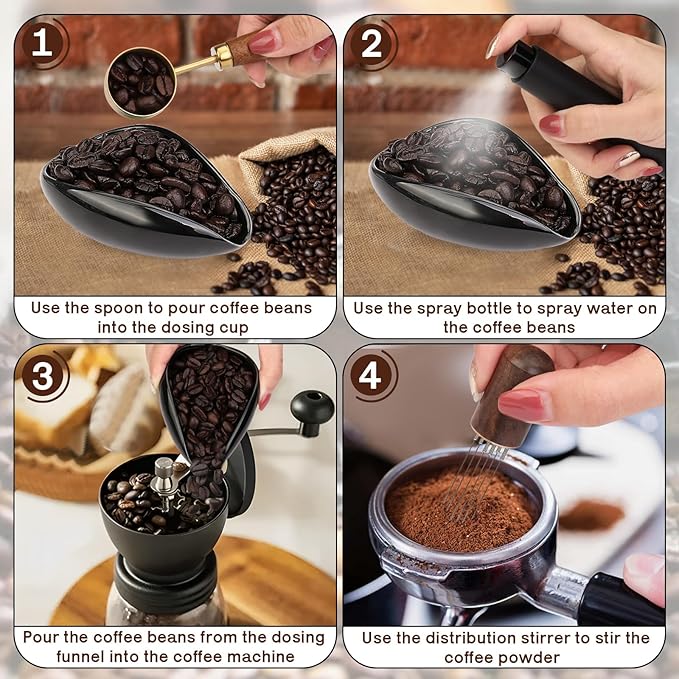 1

Use the spoon to pour coffee beans into the dosing cup

2

Use the spray bottle to spray water on the coffee beans

3

Pour the coffee beans from the dosing funnel into the coffee machine

4

Use the distribution stirrer to stir the coffee powder