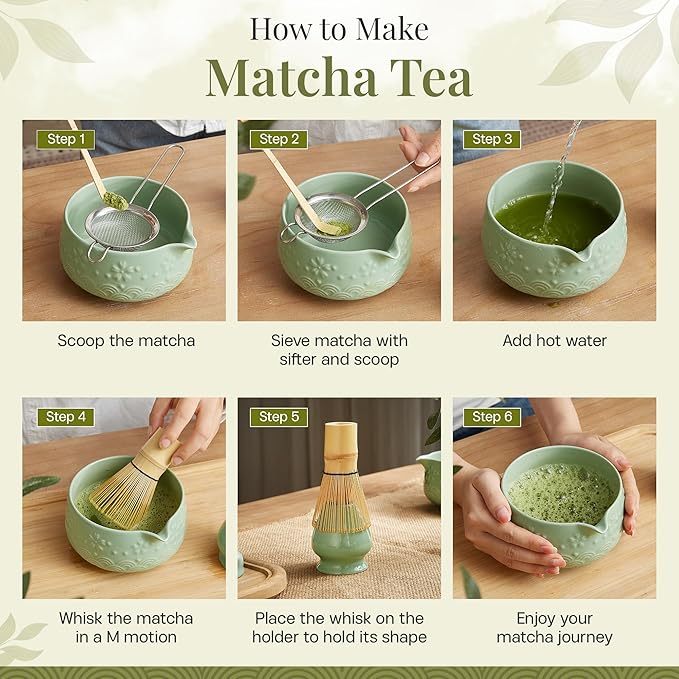 How to Make
Matcha Tea

Step 1
Scoop the matcha

Step 2
Sieve matcha with sifter and scoop

Step 3
Add hot water

Step 4
Whisk the matcha in a M motion

Step 5
Place the whisk on the holder to hold its shape

Step 6
Enjoy your matcha journey