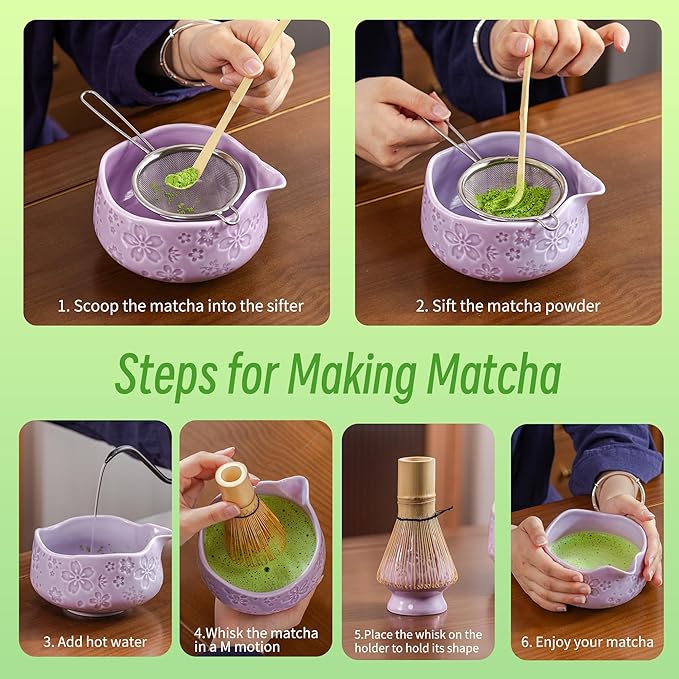 1. Scoop the matcha into the sifter

2. Sift the matcha powder

Steps for Making Matcha

3. Add hot water

4.Whisk the matcha in a M motion

5.Place the whisk on the holder to hold its shape

6. Enjoy your matcha