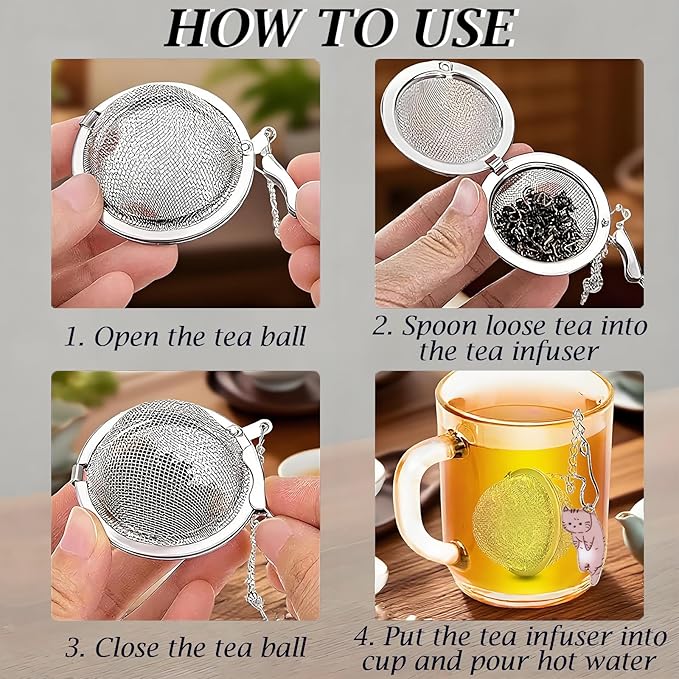 HOW TO USE

1. Open the tea ball

2. Spoon loose tea into the tea infuser

3. Close the tea ball

4. Put the tea infuser into cup and pour hot water