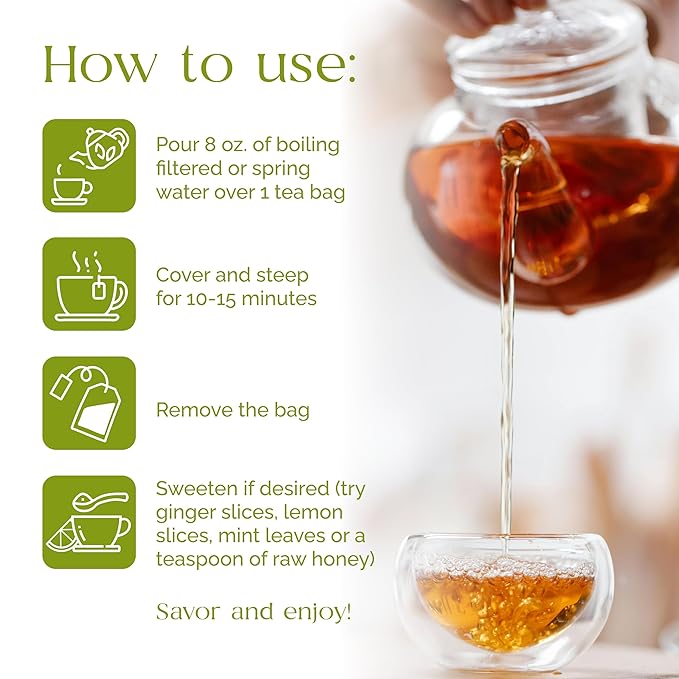 How to use:

Pour 8 oz. of boiling filtered or spring water over 1 tea bag

Cover and steep for 10-15 minutes

Remove the bag

Sweeten if desired (try ginger slices, lemon slices, mint leaves or a teaspoon of raw honey)

Savor and enjoy!