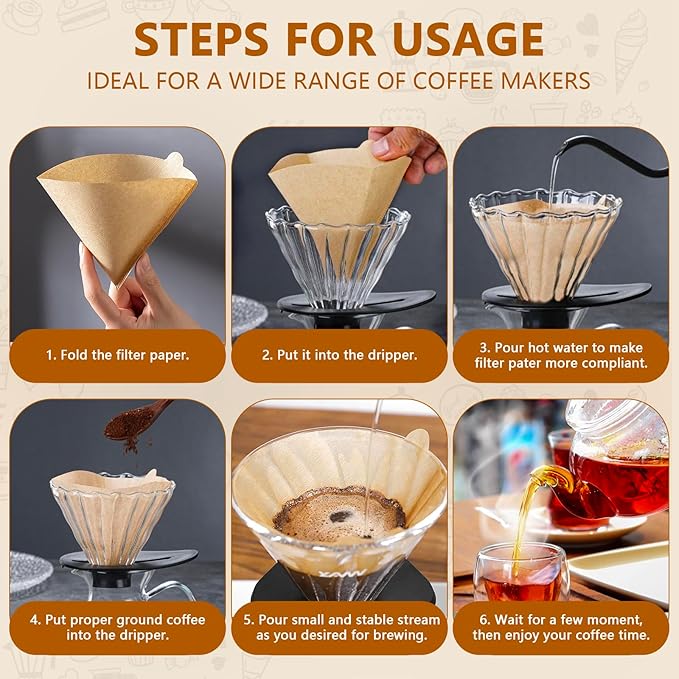 STEPS FOR USAGE
IDEAL FOR A WIDE RANGE OF COFFEE MAKERS

1. Fold the filter paper.

2. Put it into the dripper.

3. Pour hot water to make filter pater more compliant.

4. Put proper ground coffee into the dripper.

5. Pour small and stable stream as you desired for brewing.

6. Wait for a few moment, then enjoy your coffee time.