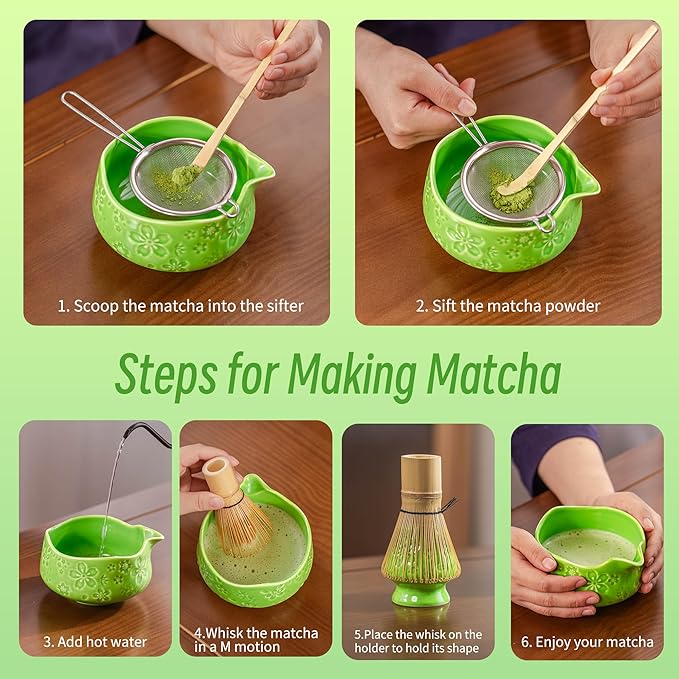 1. Scoop the matcha into the sifter

2. Sift the matcha powder

Steps for Making Matcha

3. Add hot water

4.Whisk the matcha in a M motion

5.Place the whisk on the holder to hold its shape

6. Enjoy your matcha