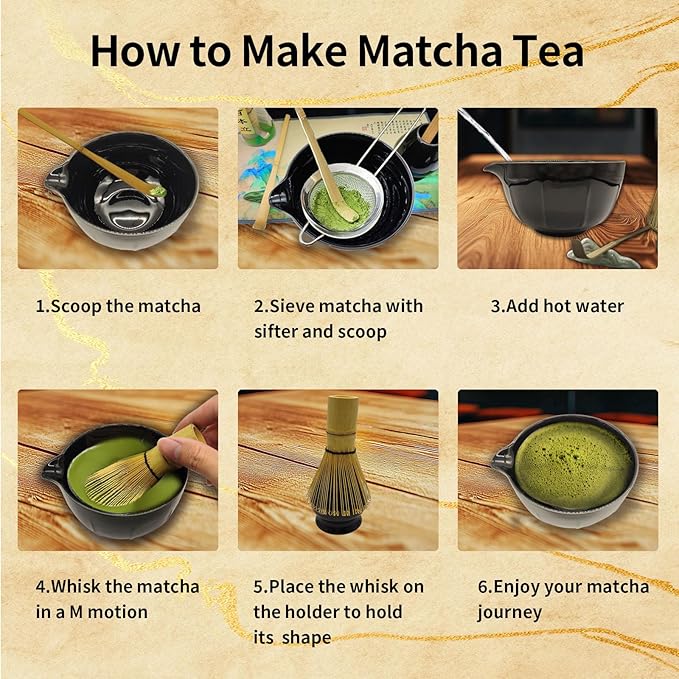 How to Make Matcha Tea

1.Scoop the matcha

2.Sieve matcha with sifter and scoop

3.Add hot water

4.Whisk the matcha in a M motion

5.Place the whisk on the holder to hold its shape

6.Enjoy your matcha journey