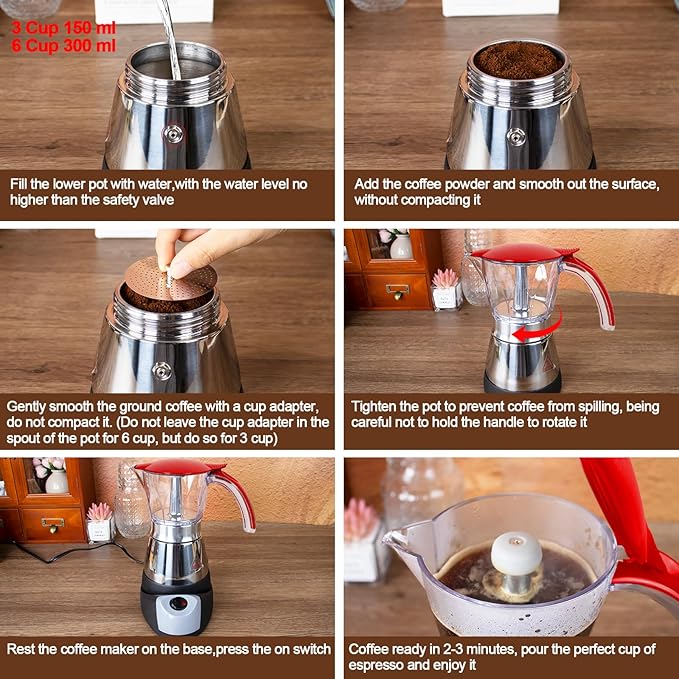 3 Cup 150 ml
6 Cup 300 ml

Fill the lower pot with water,with the water level no higher than the safety valve

Add the coffee powder and smooth out the surface, without compacting it

Gently smooth the ground coffee with a cup adapter, do not compact it. (Do not leave the cup adapter in the spout of the pot for 6 cup, but do so for 3 cup)

Tighten the pot to prevent coffee from spilling, being careful not to hold the handle to rotate it

Rest the coffee maker on the base,press the on switch

Coffee ready in 2-3 minutes, pour the perfect cup of espresso and enjoy it