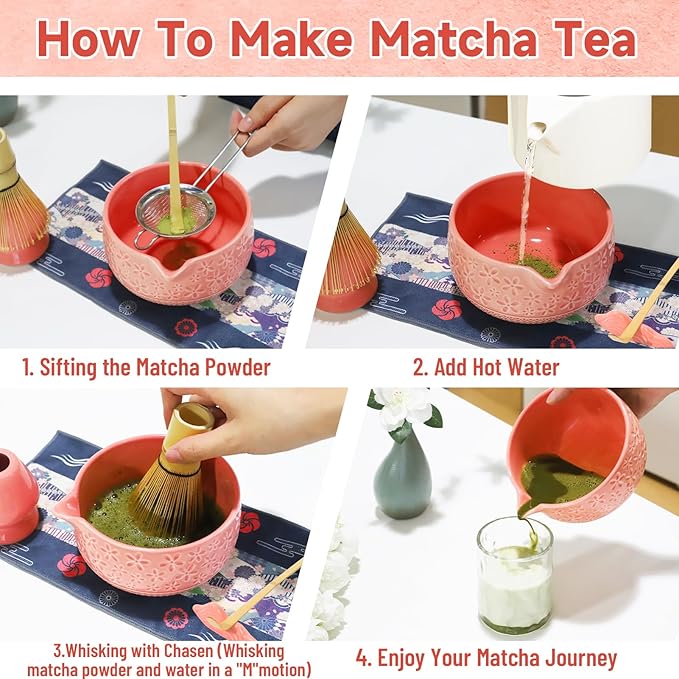 How To Make Matcha Tea

1. Sifting the Matcha Powder

2. Add Hot Water

3.Whisking with Chasen (Whisking matcha powder and water in a "M"motion)

4. Enjoy Your Matcha Journey