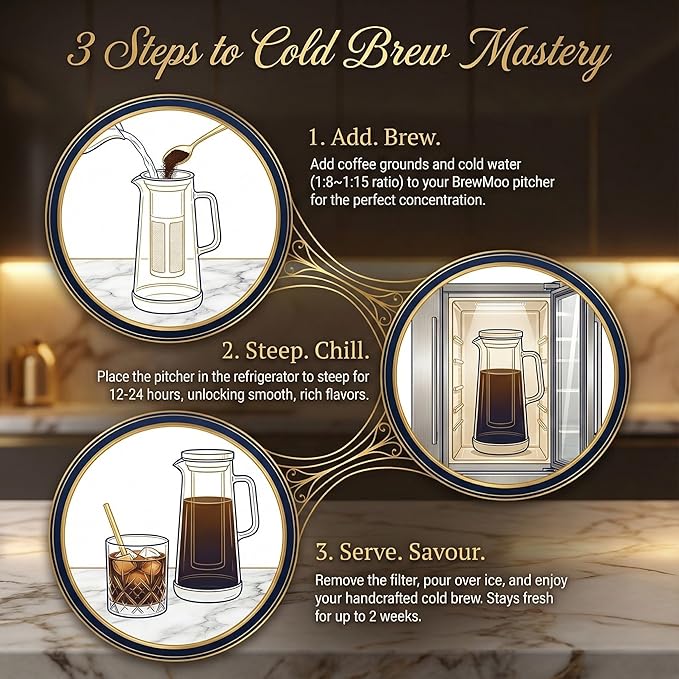 3 Steps to Cold Brew Mastery

1. Add. Brew.

Add coffee grounds and cold water (1:8~1:15 ratio) to your BrewMoo pitcher for the perfect concentration.

2. Steep. Chill.

Place the pitcher in the refrigerator to steep for 12-24 hours, unlocking smooth, rich flavors.

3. Serve. Savour.

Remove the filter, pour over ice, and enjoy your handcrafted cold brew. Stays fresh for up to 2 weeks.