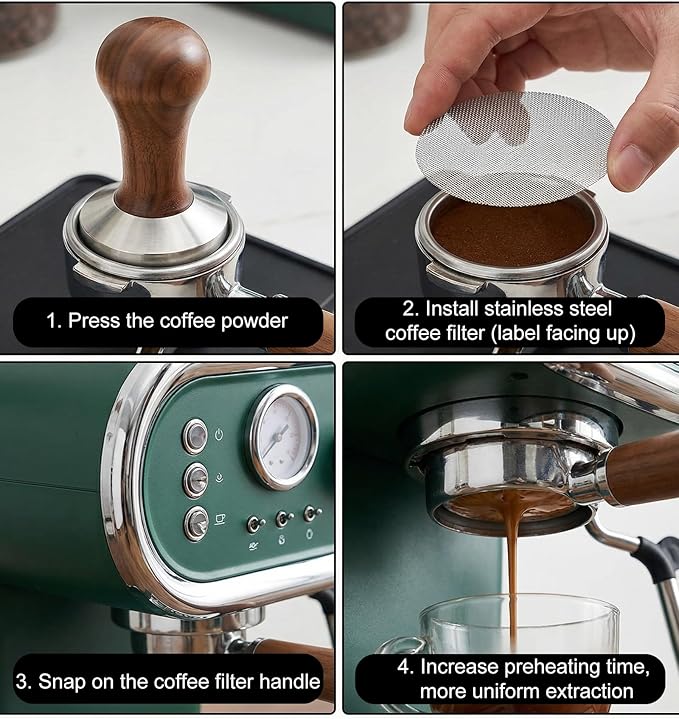 1. Press the coffee powder

2. Install stainless steel coffee filter (label facing up)

3. Snap on the coffee filter handle

4. Increase preheating time, more uniform extraction