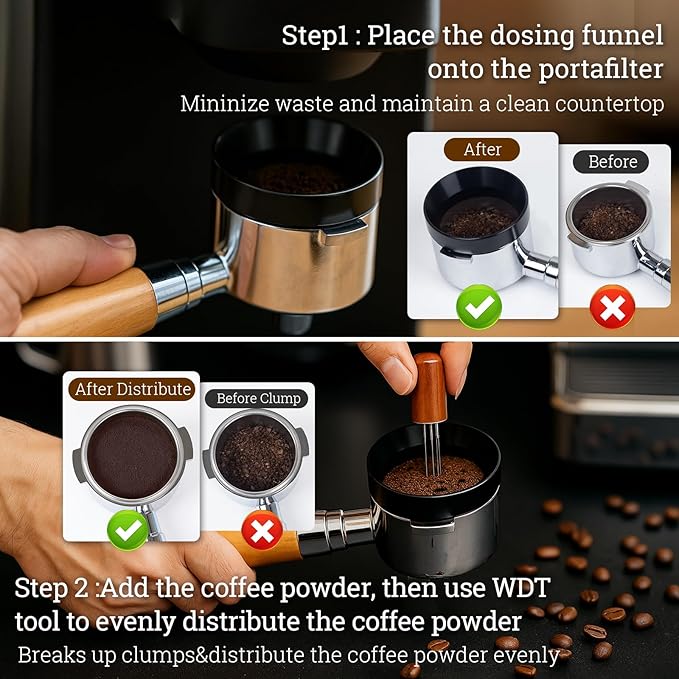 Step1 : Place the dosing funnel onto the portafilter

Mininize waste and maintain a clean countertop

After

Before

After Distribute

Before Clump

Step 2 :Add the coffee powder, then use WDT tool to evenly distribute the coffee powder

Breaks up clumps&distribute the coffee powder evenly