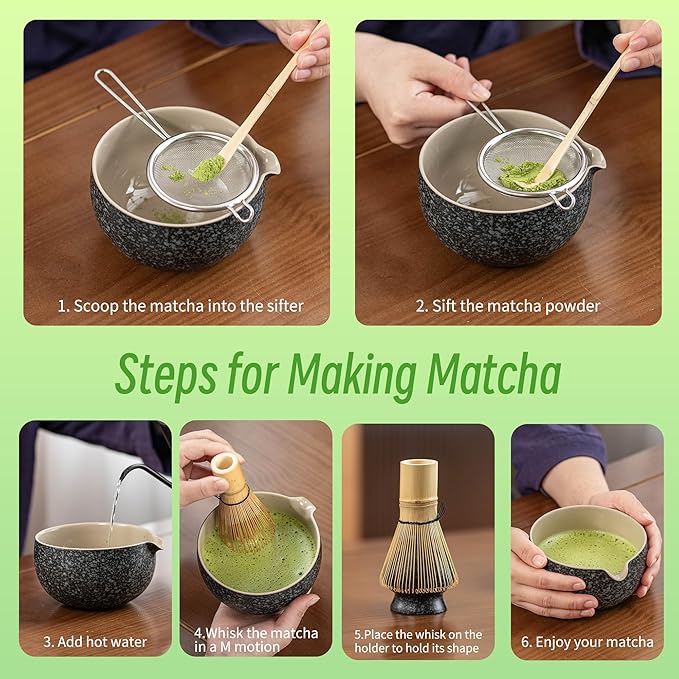 1. Scoop the matcha into the sifter

2. Sift the matcha powder

Steps for Making Matcha

3. Add hot water

4.Whisk the matcha in a M motion

5.Place the whisk on the holder to hold its shape

6. Enjoy your matcha