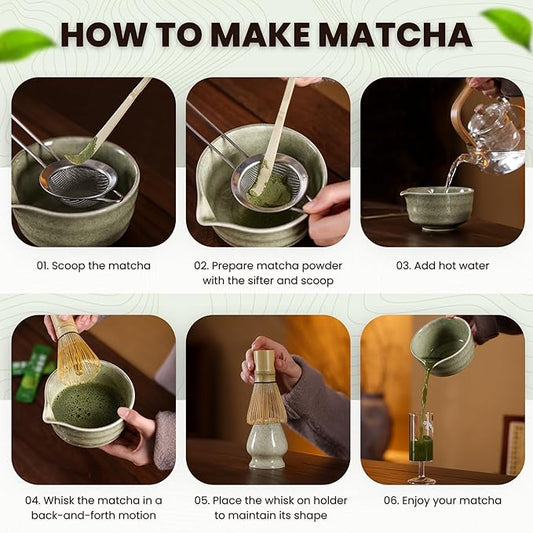 HOW TO MAKE MATCHA

01. Scoop the matcha

02. Prepare matcha powder with the sifter and scoop

03. Add hot water

04. Whisk the matcha in a back-and-forth motion

05. Place the whisk on holder to maintain its shape

06. Enjoy your matcha