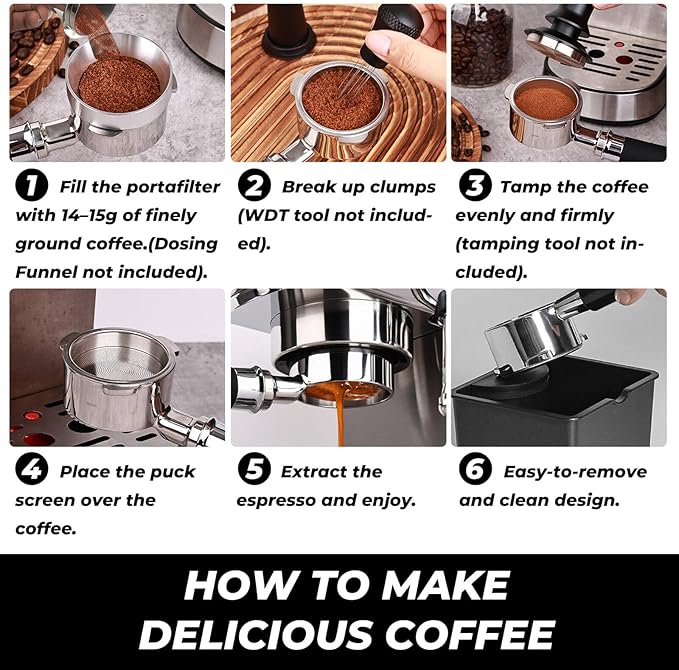 1 Fill the portafilter with 14–15g of finely ground coffee.(Dosing Funnel not included).

2 Break up clumps (WDT tool not included).

3 Tamp the coffee evenly and firmly (tamping tool not included).

4 Place the puck screen over the coffee.

5 Extract the espresso and enjoy.

6 Easy-to-remove and clean design.

HOW TO MAKE DELICIOUS COFFEE