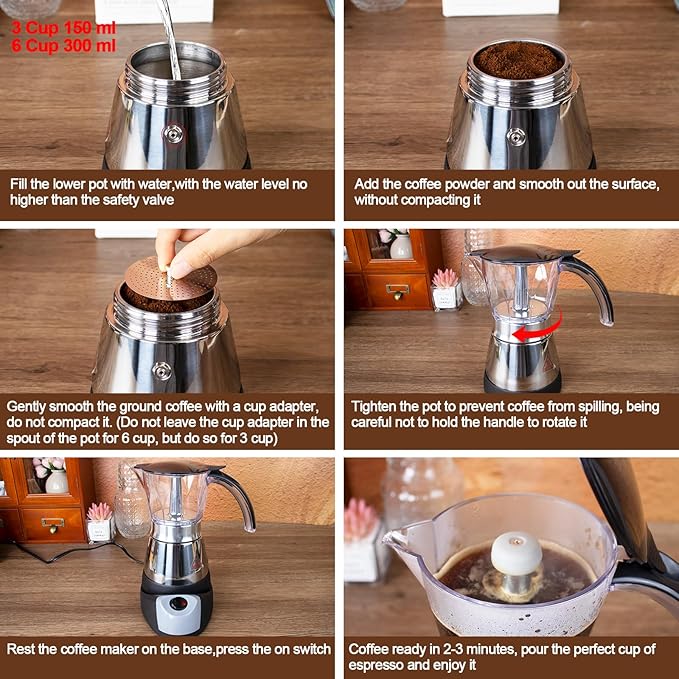 3 Cup 150 ml
6 Cup 300 ml

Fill the lower pot with water,with the water level no higher than the safety valve

Add the coffee powder and smooth out the surface, without compacting it

Gently smooth the ground coffee with a cup adapter, do not compact it. (Do not leave the cup adapter in the spout of the pot for 6 cup, but do so for 3 cup)

Tighten the pot to prevent coffee from spilling, being careful not to hold the handle to rotate it

Rest the coffee maker on the base,press the on switch

Coffee ready in 2-3 minutes, pour the perfect cup of espresso and enjoy it