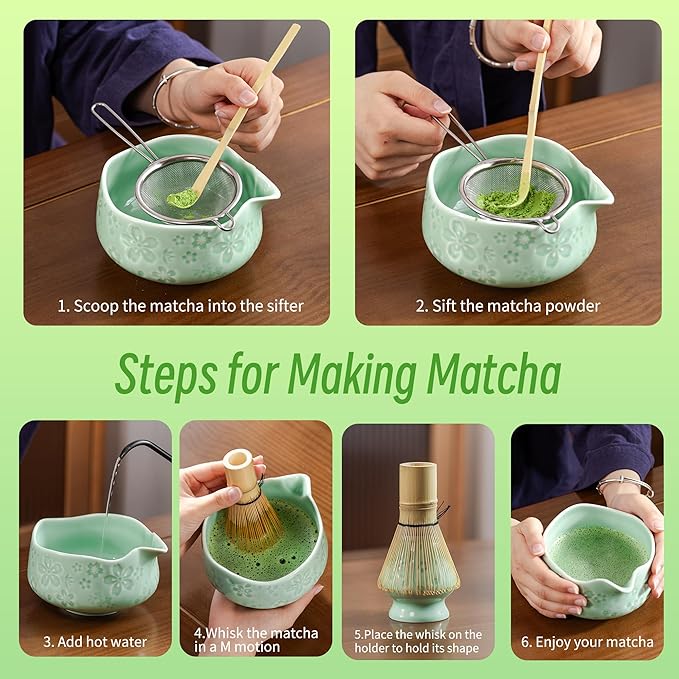 1. Scoop the matcha into the sifter

2. Sift the matcha powder

Steps for Making Matcha

3. Add hot water

4.Whisk the matcha in a M motion

5.Place the whisk on the holder to hold its shape

6. Enjoy your matcha