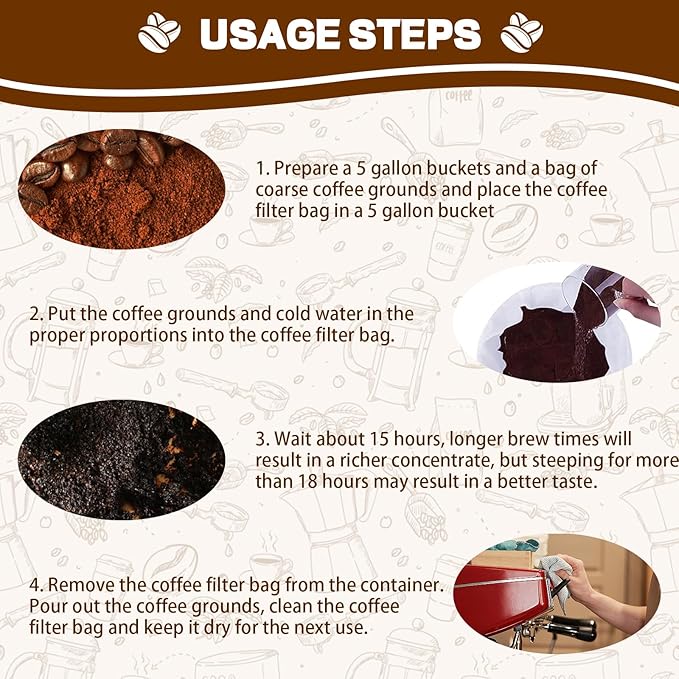 USAGE STEPS

1. Prepare a 5 gallon buckets and a bag of coarse coffee grounds and place the coffee filter bag in a 5 gallon bucket

2. Put the coffee grounds and cold water in the proper proportions into the coffee filter bag.

3. Wait about 15 hours, longer brew times will result in a richer concentrate, but steeping for more than 18 hours may result in a better taste.

4. Remove the coffee filter bag from the container. Pour out the coffee grounds, clean the coffee filter bag and keep it dry for the next use.