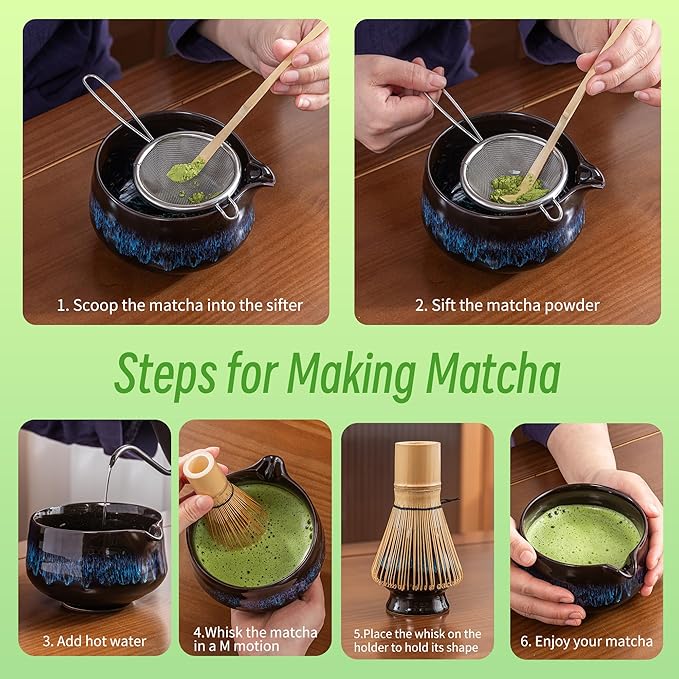 1. Scoop the matcha into the sifter

2. Sift the matcha powder

Steps for Making Matcha

3. Add hot water

4.Whisk the matcha in a M motion

5.Place the whisk on the holder to hold its shape

6. Enjoy your matcha