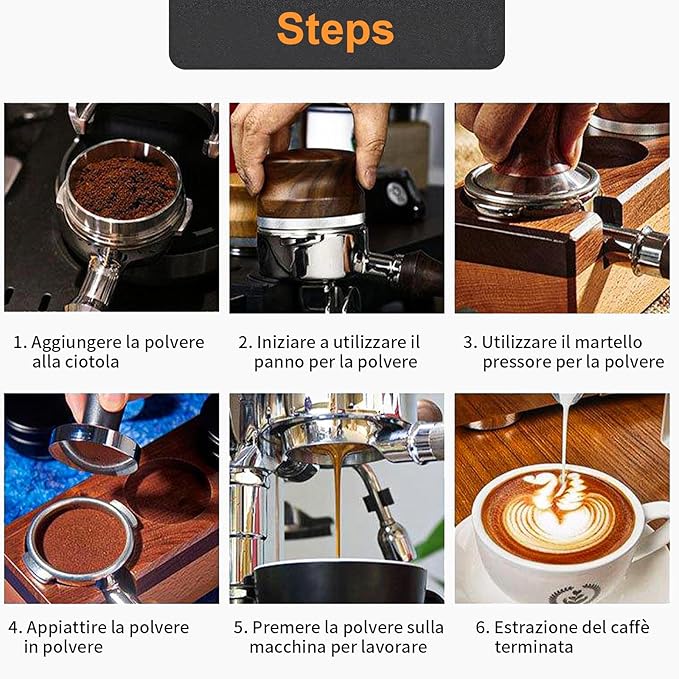 Steps

1. Aggiungere la polvere alla ciotola

2. Iniziare a utilizzare il panno per la polvere

3. Utilizzare il martello pressore per la polvere

4. Appiattire la polvere in polvere

5. Premere la polvere sulla macchina per lavorare

6. Estrazione del caffè terminata