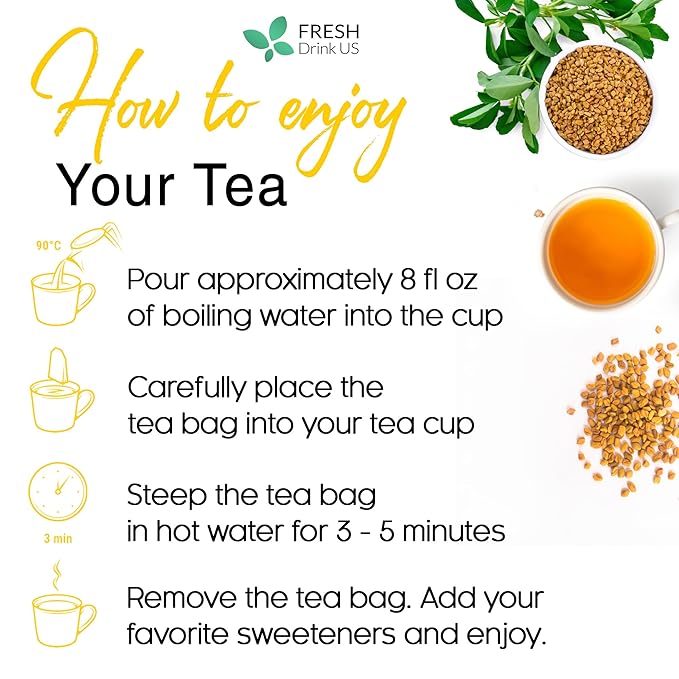 FRESH
Drink US

How to enjoy
Your Tea

90°C

Pour approximately 8 fl oz of boiling water into the cup

Carefully place the tea bag into your tea cup

3 min

Steep the tea bag in hot water for 3 - 5 minutes

Remove the tea bag. Add your favorite sweeteners and enjoy.