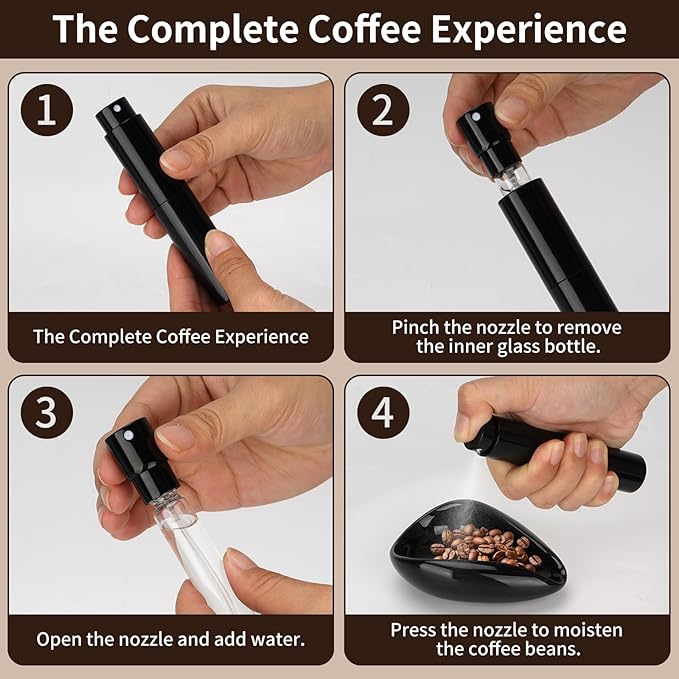 The Complete Coffee Experience

1

The Complete Coffee Experience

2

Pinch the nozzle to remove the inner glass bottle.

3

Open the nozzle and add water.

4

Press the nozzle to moisten the coffee beans.