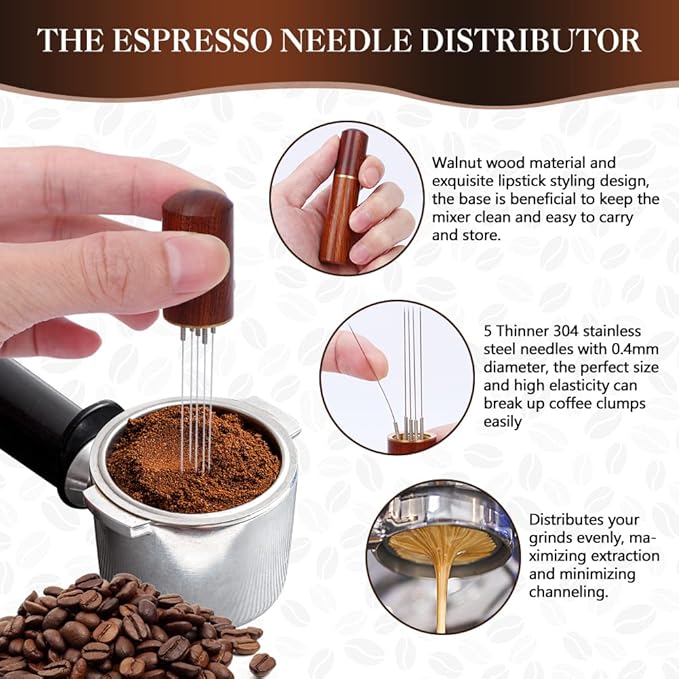 THE ESPRESSO NEEDLE DISTRIBUTOR

Walnut wood material and exquisite lipstick styling design, the base is beneficial to keep the mixer clean and easy to carry and store.

5 Thinner 304 stainless steel needles with 0.4mm diameter, the perfect size and high elasticity can break up coffee clumps easily

Distributes your grinds evenly, maximizing extraction and minimizing channeling.