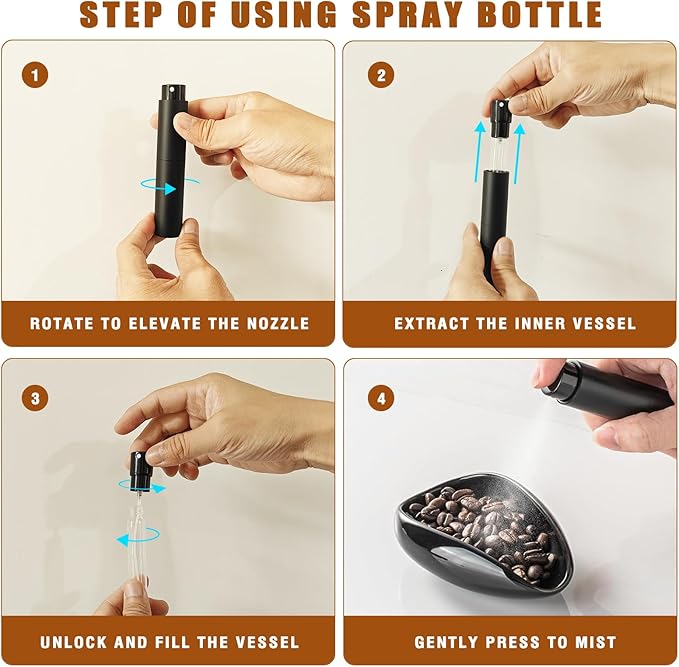 STEP OF USING SPRAY BOTTLE

1

ROTATE TO ELEVATE THE NOZZLE

2

EXTRACT THE INNER VESSEL

3

UNLOCK AND FILL THE VESSEL

4

GENTLY PRESS TO MIST