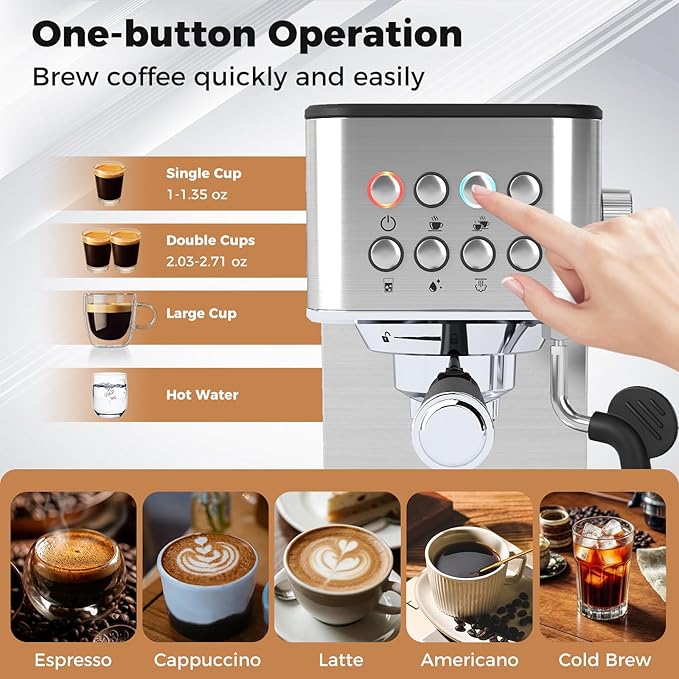 One-button Operation

Brew coffee quickly and easily

Single Cup
1-1.35 oz

Double Cups
2.03-2.71 oz

Large Cup

Hot Water

Espresso

Cappuccino

Latte

Americano

Cold Brew