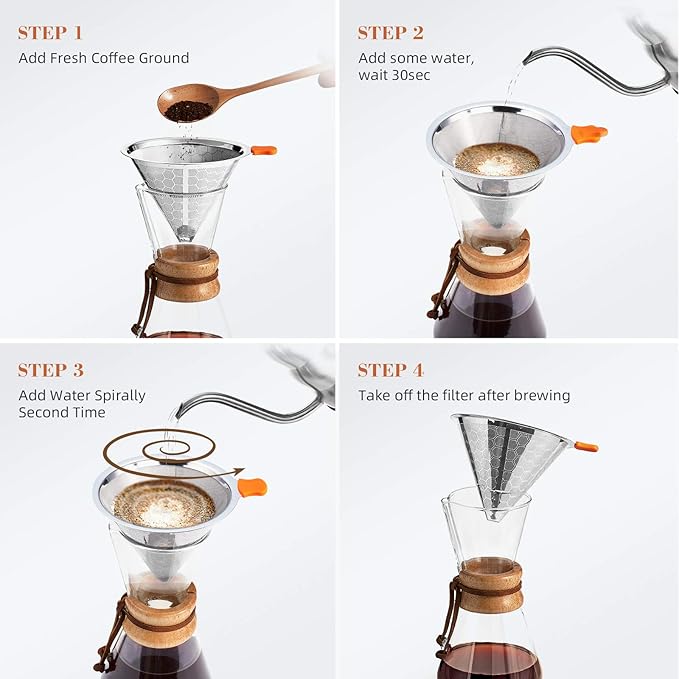 STEP 1
Add Fresh Coffee Ground

STEP 2
Add some water, wait 30sec

STEP 3
Add Water Spirally Second Time

STEP 4
Take off the filter after brewing