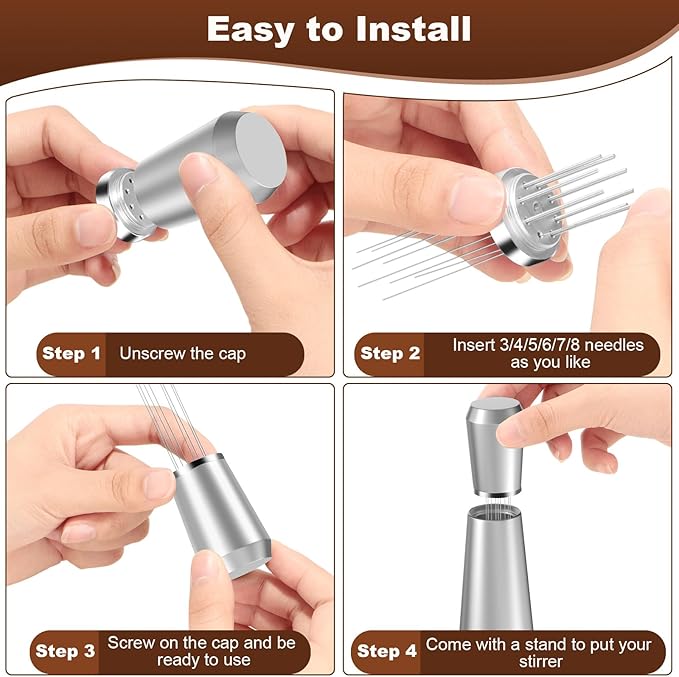 Easy to Install

Step 1 Unscrew the cap

Step 2 Insert 3/4/5/6/7/8 needles as you like

Step 3 Screw on the cap and be ready to use

Step 4 Come with a stand to put your stirrer