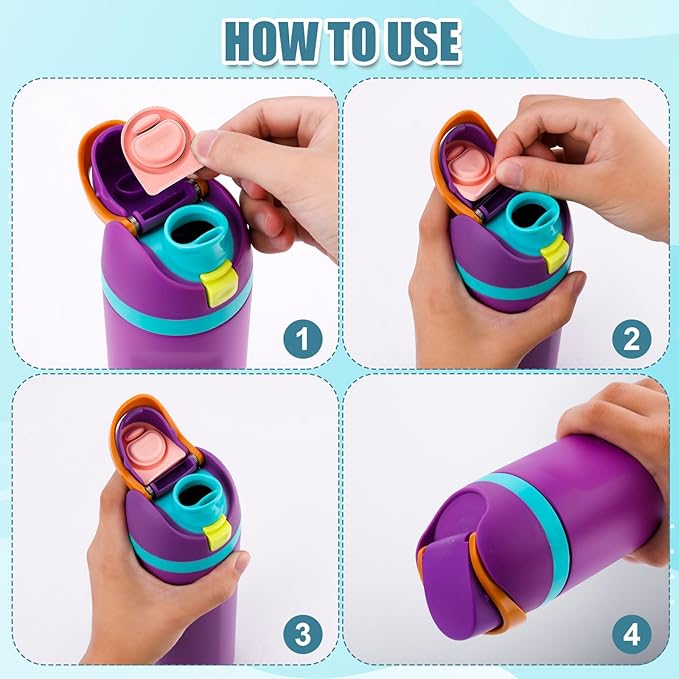 HOW TO USE

1

2

3

4