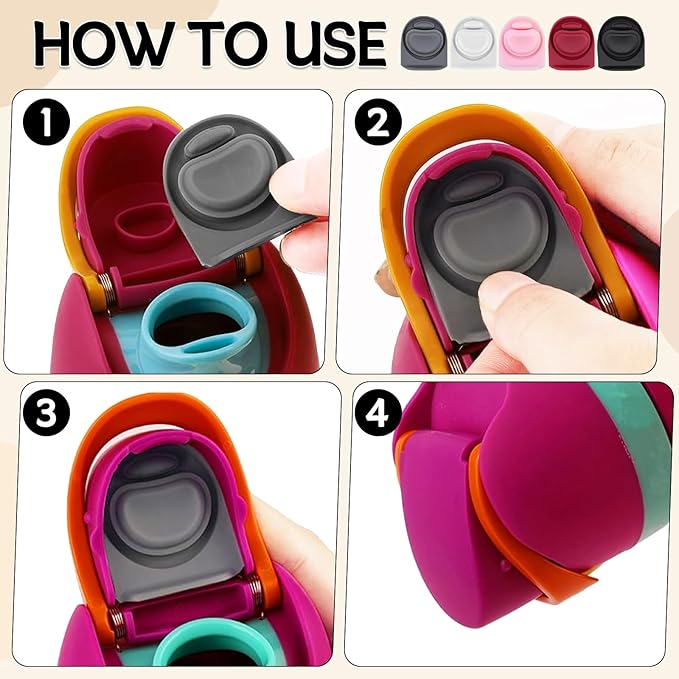 HOW TO USE

1

2

3

4