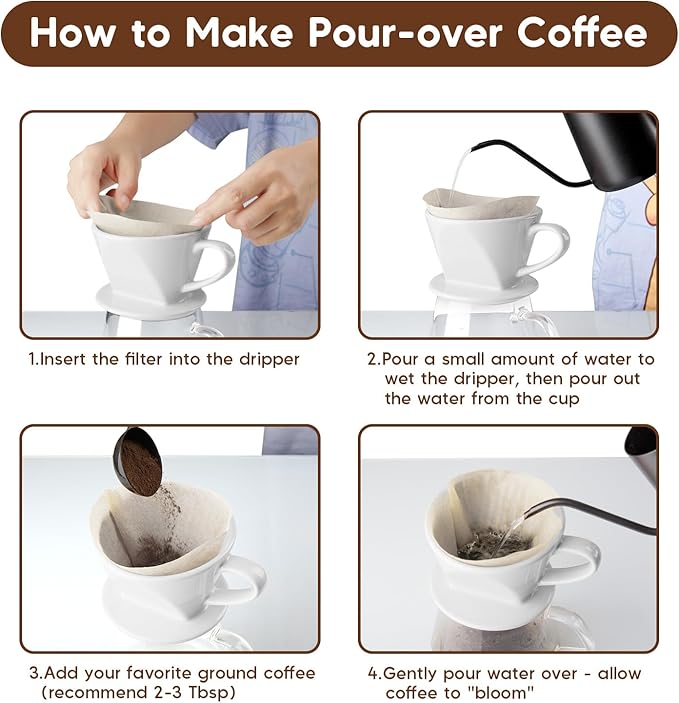 How to Make Pour-over Coffee

1.Insert the filter into the dripper

2.Pour a small amount of water to wet the dripper, then pour out the water from the cup

3.Add your favorite ground coffee (recommend 2-3 Tbsp)

4.Gently pour water over - allow coffee to "bloom"