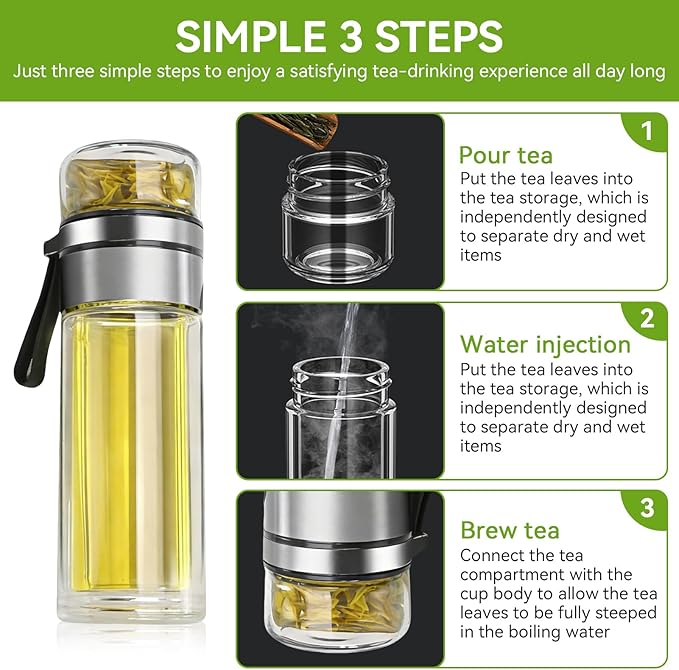 SIMPLE 3 STEPS

Just three simple steps to enjoy a satisfying tea-drinking experience all day long

1

Pour tea

Put the tea leaves into the tea storage, which is independently designed to separate dry and wet items

2

Water injection

Put the tea leaves into the tea storage, which is independently designed to separate dry and wet items

3

Brew tea

Connect the tea compartment with the cup body to allow the tea leaves to be fully steeped in the boiling water