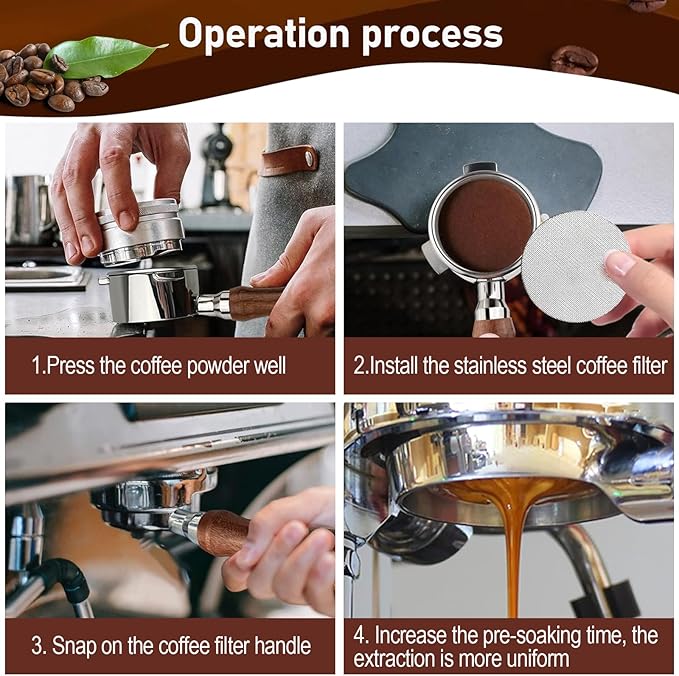 Operation process

1.Press the coffee powder well

2.Install the stainless steel coffee filter

3. Snap on the coffee filter handle

4. Increase the pre-soaking time, the extraction is more uniform