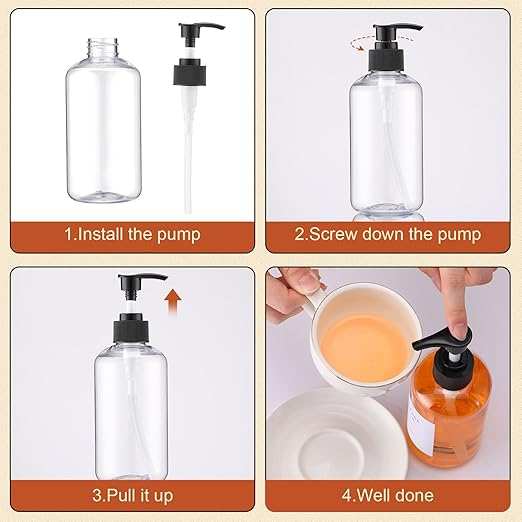 1.Install the pump

2.Screw down the pump

3.Pull it up

4.Well done