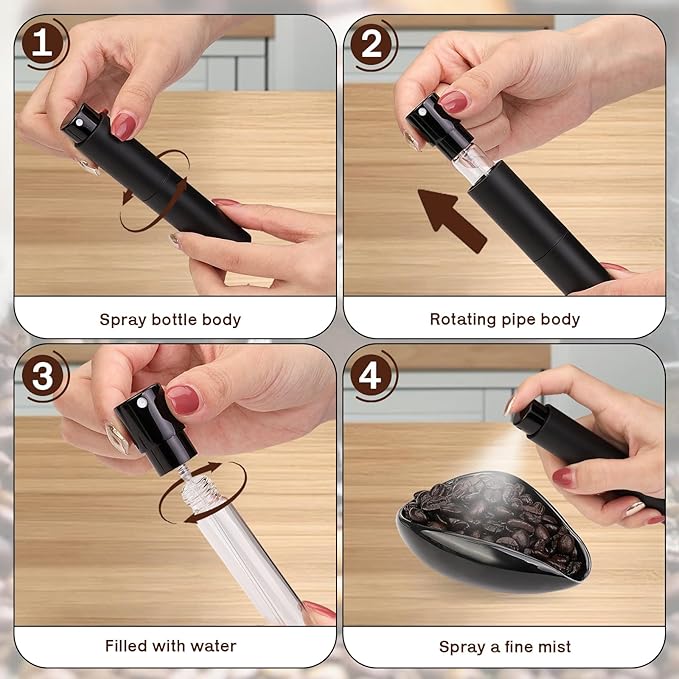 1

Spray bottle body

2

Rotating pipe body

3

Filled with water

4

Spray a fine mist