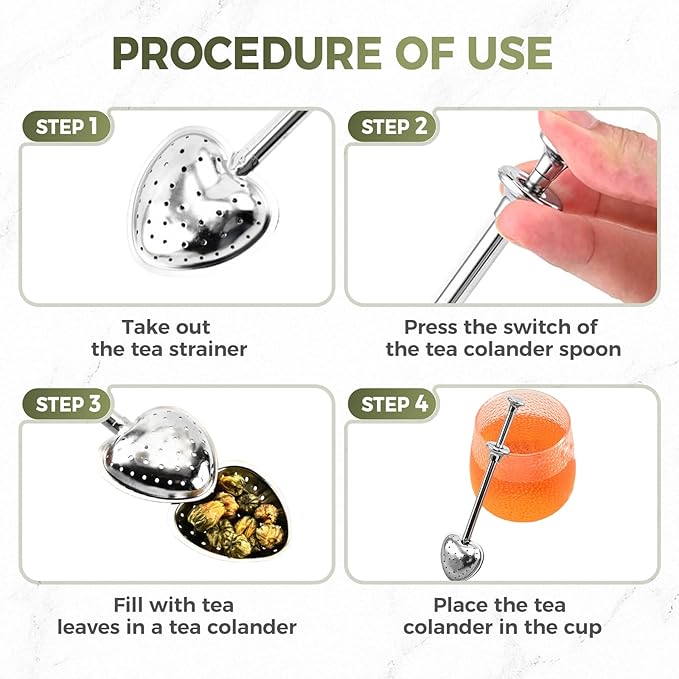 PROCEDURE OF USE

STEP 1

Take out the tea strainer

STEP 2

Press the switch of the tea colander spoon

STEP 3

Fill with tea leaves in a tea colander

STEP 4

Place the tea colander in the cup