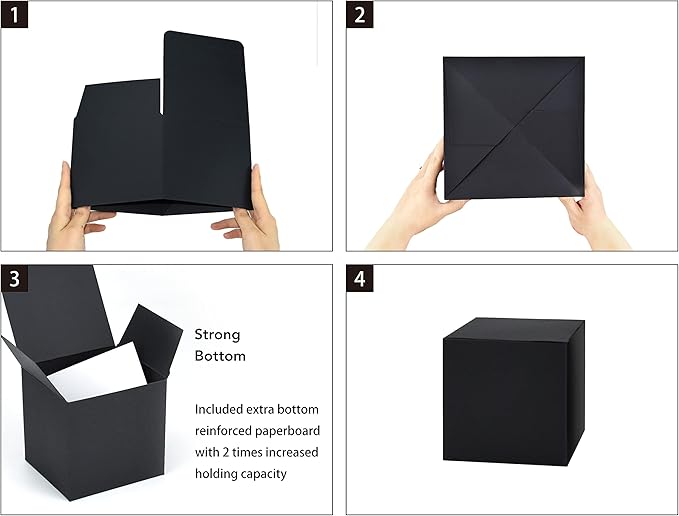 1

2

3

Strong Bottom

Included extra bottom reinforced paperboard with 2 times increased holding capacity

4