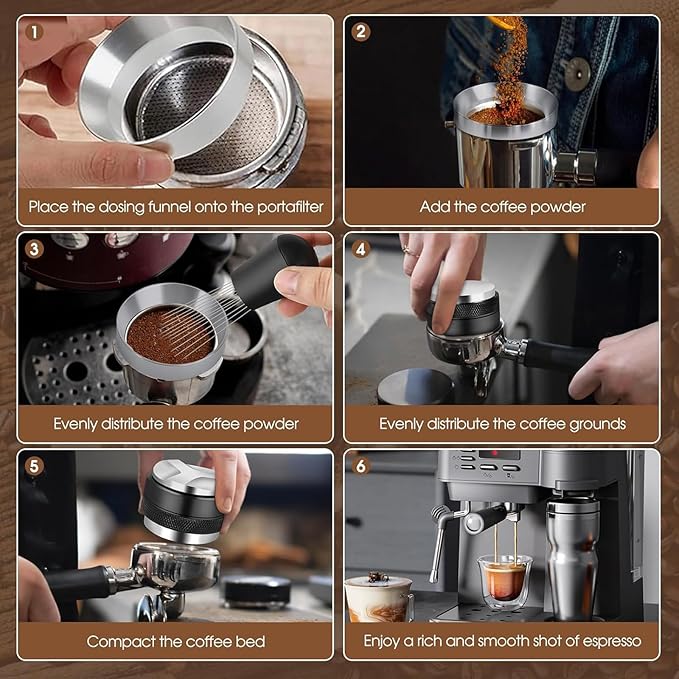 1

Place the dosing funnel onto the portafilter

2

Add the coffee powder

3

Evenly distribute the coffee powder

4

Evenly distribute the coffee grounds

5

Compact the coffee bed

6

Enjoy a rich and smooth shot of espresso