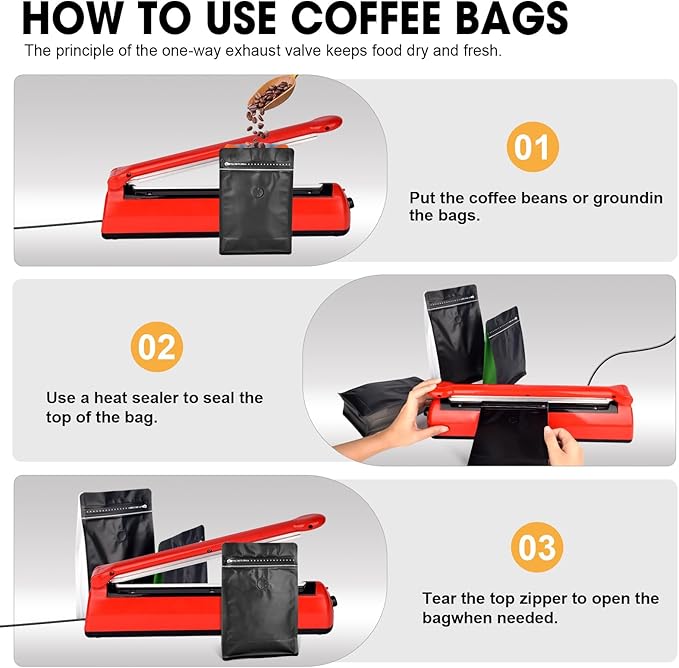 HOW TO USE COFFEE BAGS

The principle of the one-way exhaust valve keeps food dry and fresh.

01

Put the coffee beans or groundin the bags.

02

Use a heat sealer to seal the top of the bag.

03

Tear the top zipper to open the bagwhen needed.