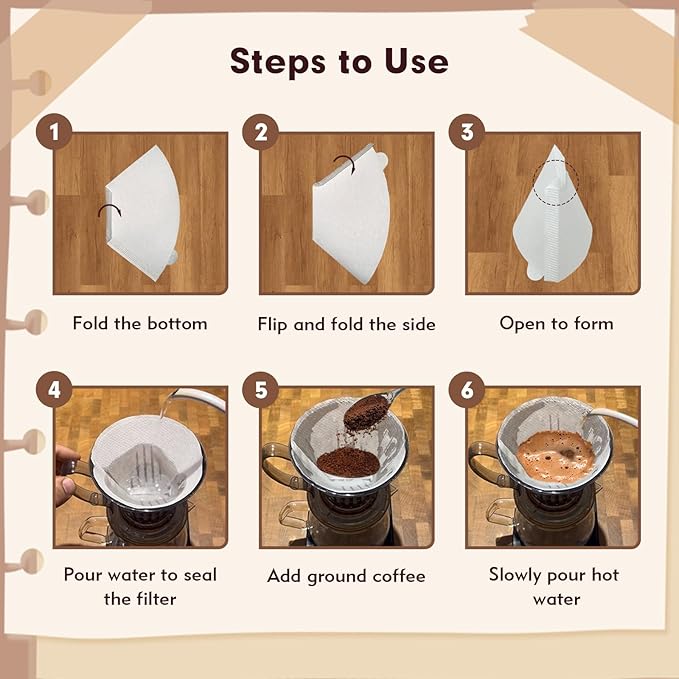 Steps to Use

1

Fold the bottom

2

Flip and fold the side

3

Open to form

4

Pour water to seal the filter

5

Add ground coffee

6

Slowly pour hot water