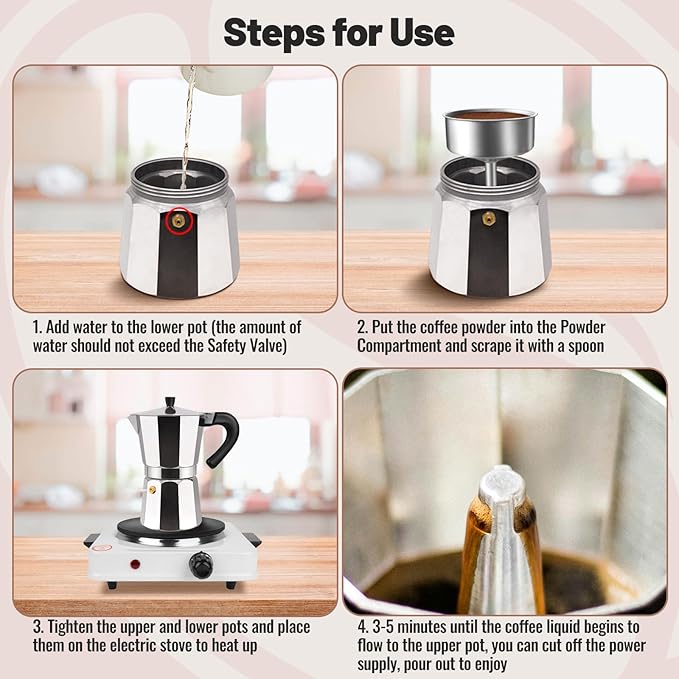 Steps for Use

1. Add water to the lower pot (the amount of water should not exceed the Safety Valve)

2. Put the coffee powder into the Powder Compartment and scrape it with a spoon

3. Tighten the upper and lower pots and place them on the electric stove to heat up

4. 3-5 minutes until the coffee liquid begins to flow to the upper pot, you can cut off the power supply, pour out to enjoy