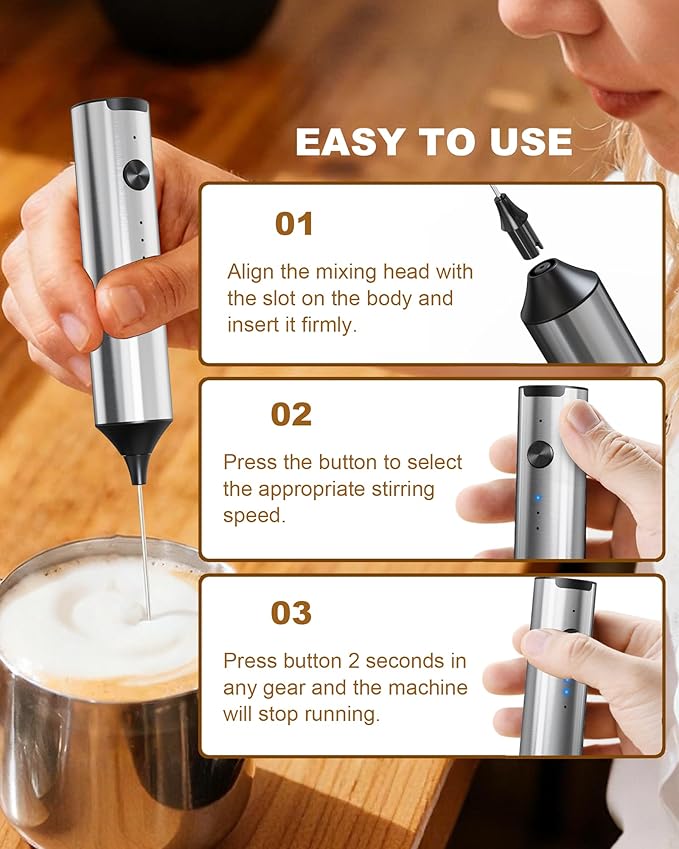 EASY TO USE

01

Align the mixing head with the slot on the body and insert it firmly.

02

Press the button to select the appropriate stirring speed.

03

Press button 2 seconds in any gear and the machine will stop running.