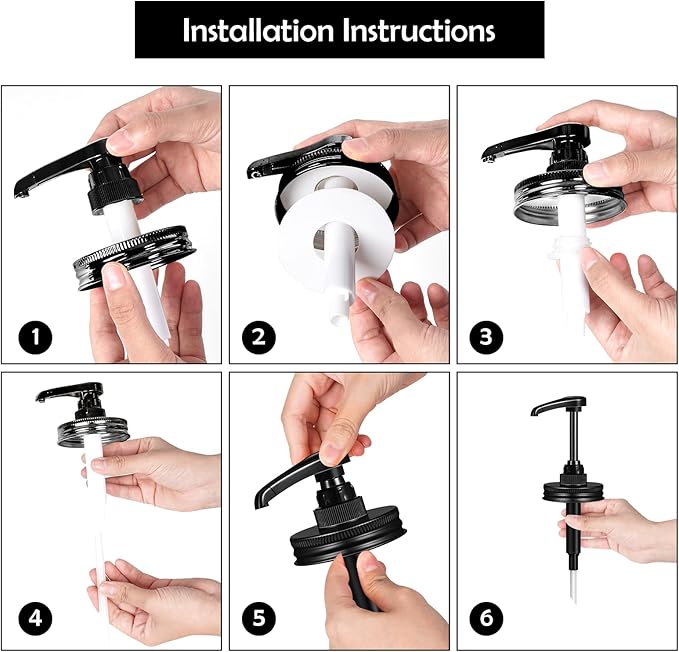 Installation Instructions

1

2

3

4

5

6